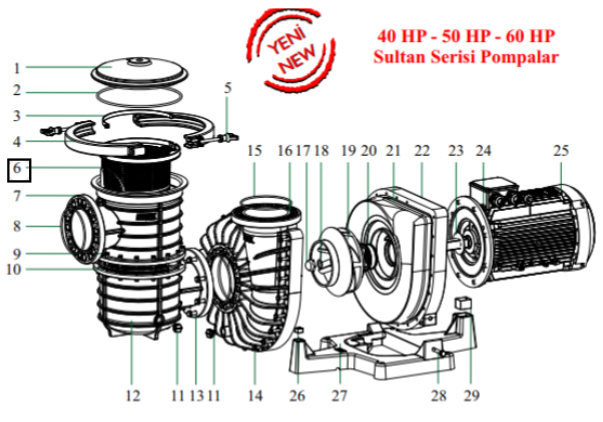 YENİ
NEW

40 HP - 50 HP - 60 HP
Sultan Serisi Pompalar

1
2
3
4
5
6
7
8
9
10

15 16 17 18 19 20 21 22 23 24 25

12 11 13 11 14 26 27 28 29