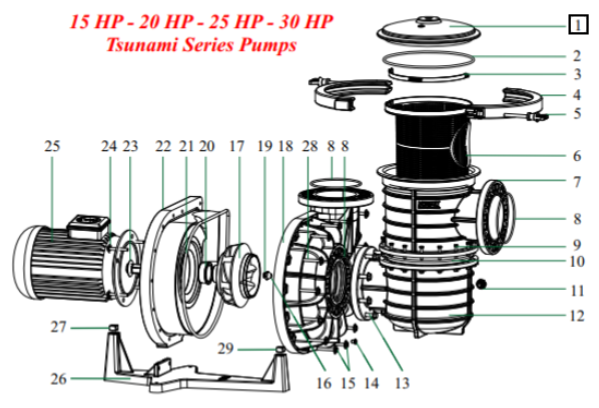 15 HP - 20 HP - 25 HP - 30 HP
Tsunami Series Pumps

1
2
3
4
5
6
7
8
9
10
11
12

25 24 23 22 21 20 17 19 18 28 8 8

27
29
26

16 15 14 13